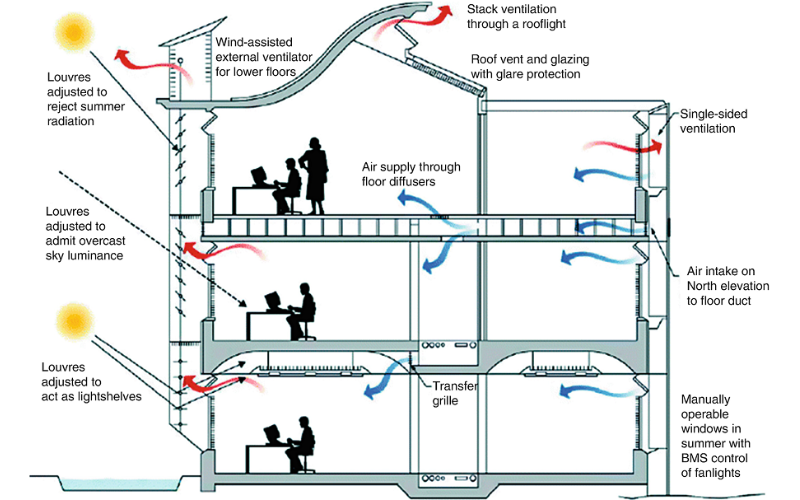 Stack ventilation through a rooflight

Wind-assisted external ventilator for lower floors

Roof vent and glazing with glare protection

Louvres adjusted to reject summer radiation

Single-sided ventilation

Air supply through floor diffusers

Louvres adjusted to admit overcast sky luminance

Air intake on North elevation to floor duct

Louvres adjusted to act as lightshelves

Transfer grille

Manually operable windows in summer with BMS control of fanlights